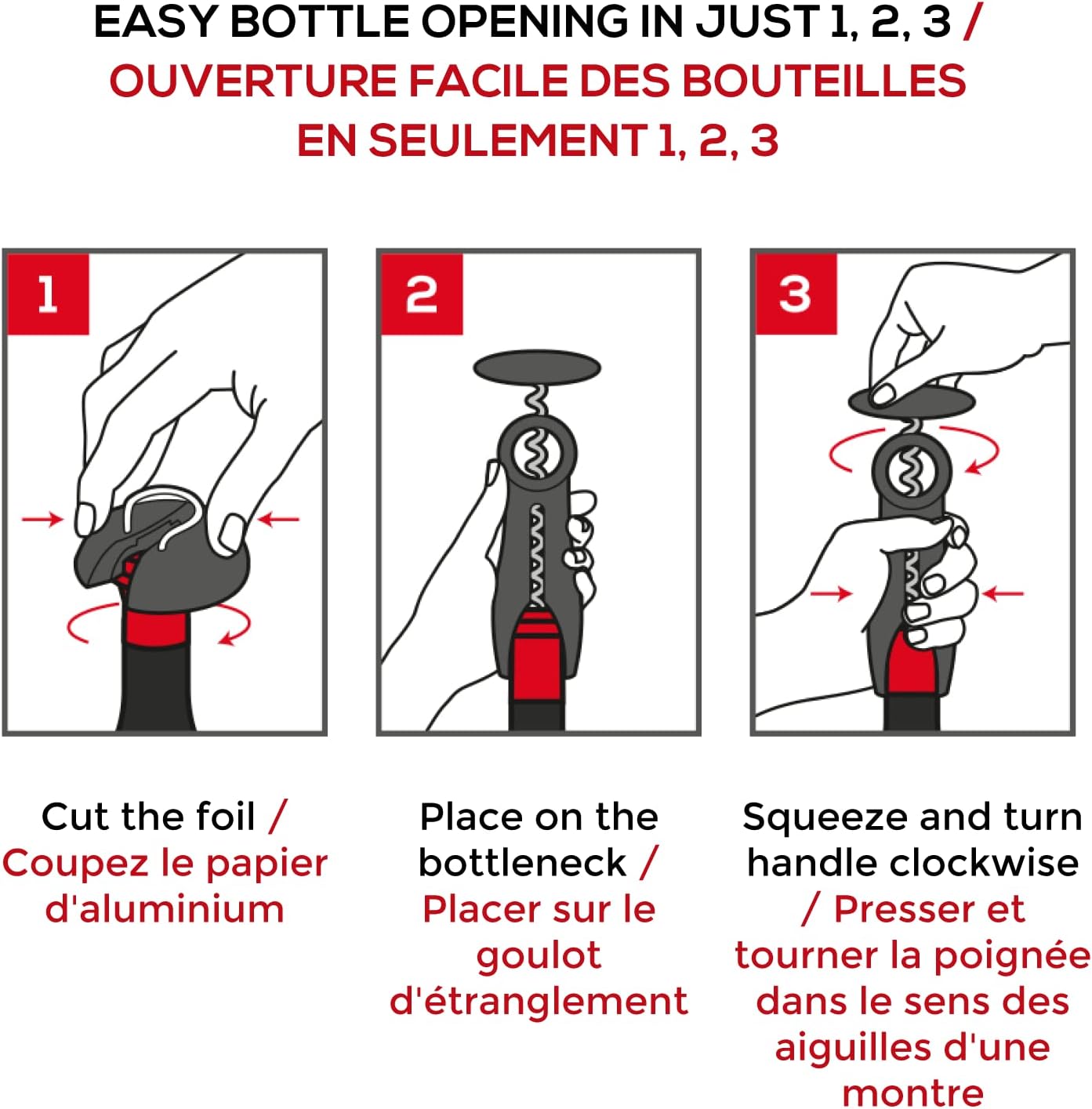 EASY BOTTLE OPENING IN JUST 1, 2, 3 / OUVERTURE FACILE DES BOUTEILLES EN SEULEMENT 1, 2, 3

1

2

3

Cut the foil / Coupez le papier d'aluminium

Place on the bottleneck / Placer sur le goulot d'étranglement

Squeeze and turn handle clockwise / Presser et tourner la poignée dans le sens des aiguilles d'une montre