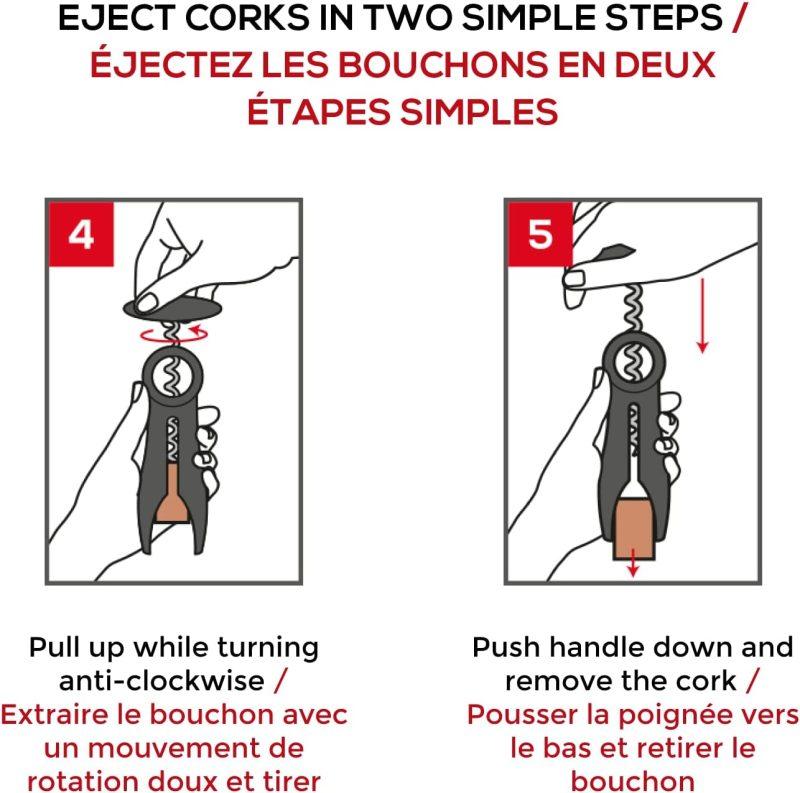 EJECT CORKS IN TWO SIMPLE STEPS / ÉJECTEZ LES BOUCHONS EN DEUX ÉTAPES SIMPLES

4

Pull up while turning anti-clockwise / Extraire le bouchon avec un mouvement de rotation doux et tirer

5

Push handle down and remove the cork / Pousser la poignée vers le bas et retirer le bouchon